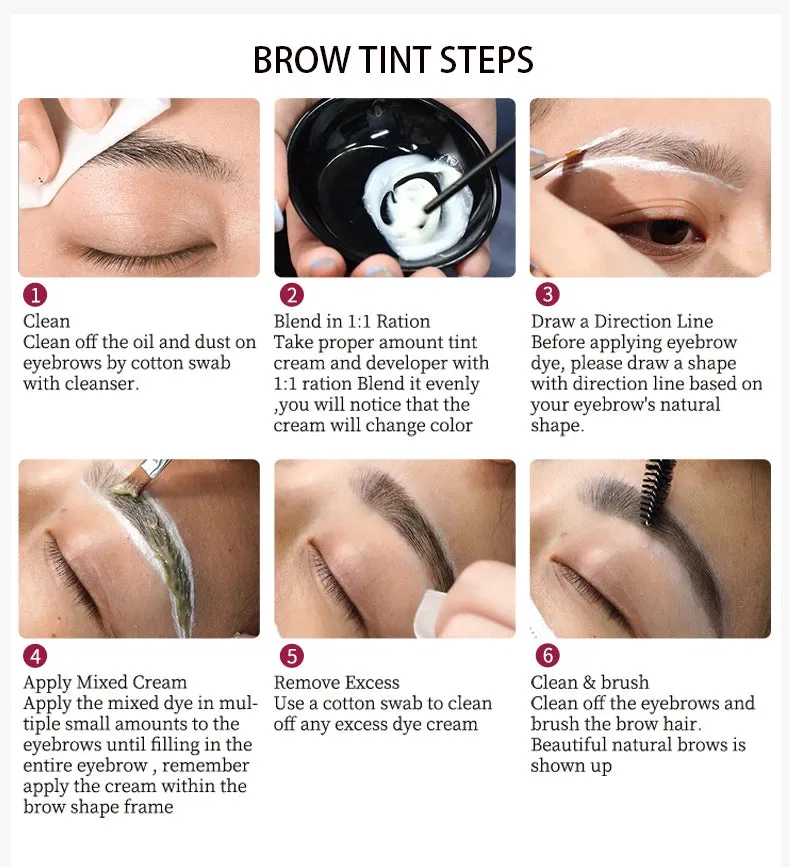 BROW TINT STEPS

1
Clean
Clean off the oil and dust on eyebrows by cotton swab with cleanser.

2
Blend in 1:1 Ration
Take proper amount tint cream and developer with 1:1 ration Blend it evenly ,you will notice that the cream will change color

3
Draw a Direction Line
Before applying eyebrow dye, please draw a shape with direction line based on your eyebrow's natural shape.

4
Apply Mixed Cream
Apply the mixed dye in multiple small amounts to the eyebrows until filling in the entire eyebrow , remember apply the cream within the brow shape frame

5
Remove Excess
Use a cotton swab to clean off any excess dye cream

6
Clean & brush
Clean off the eyebrows and brush the brow hair. Beautiful natural brows is shown up