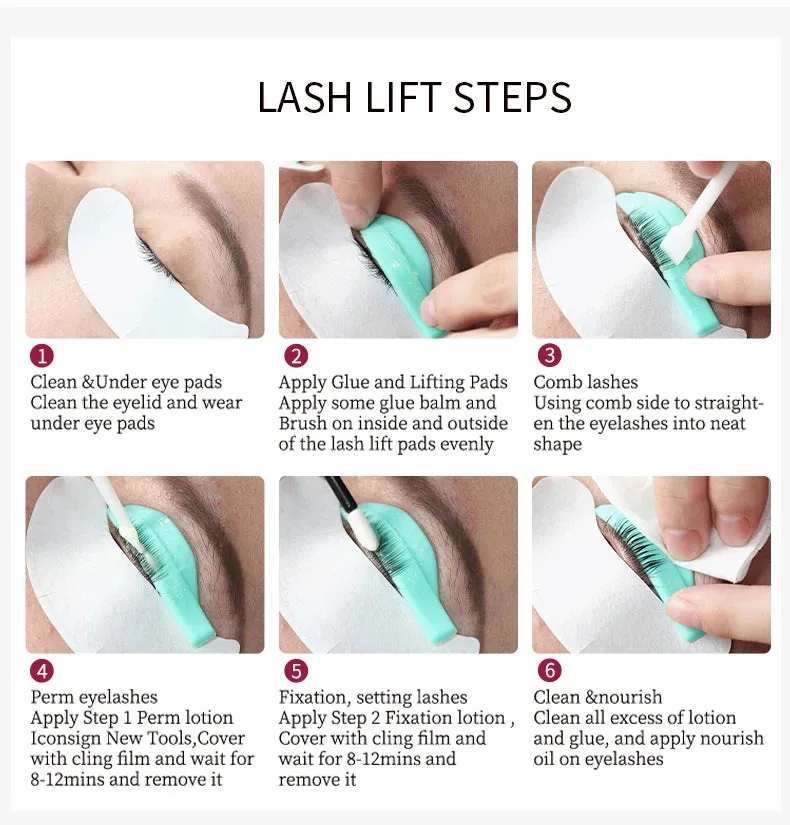 LASH LIFT STEPS

1
Clean &Under eye pads
Clean the eyelid and wear under eye pads

2
Apply Glue and Lifting Pads
Apply some glue balm and Brush on inside and outside of the lash lift pads evenly

3
Comb lashes
Using comb side to straighten the eyelashes into neat shape

4
Perm eyelashes
Apply Step 1 Perm lotion Iconsign New Tools,Cover with cling film and wait for 8-12mins and remove it

5
Fixation, setting lashes
Apply Step 2 Fixation lotion , Cover with cling film and wait for 8-12mins and remove it

6
Clean &nourish
Clean all excess of lotion and glue, and apply nourish oil on eyelashes