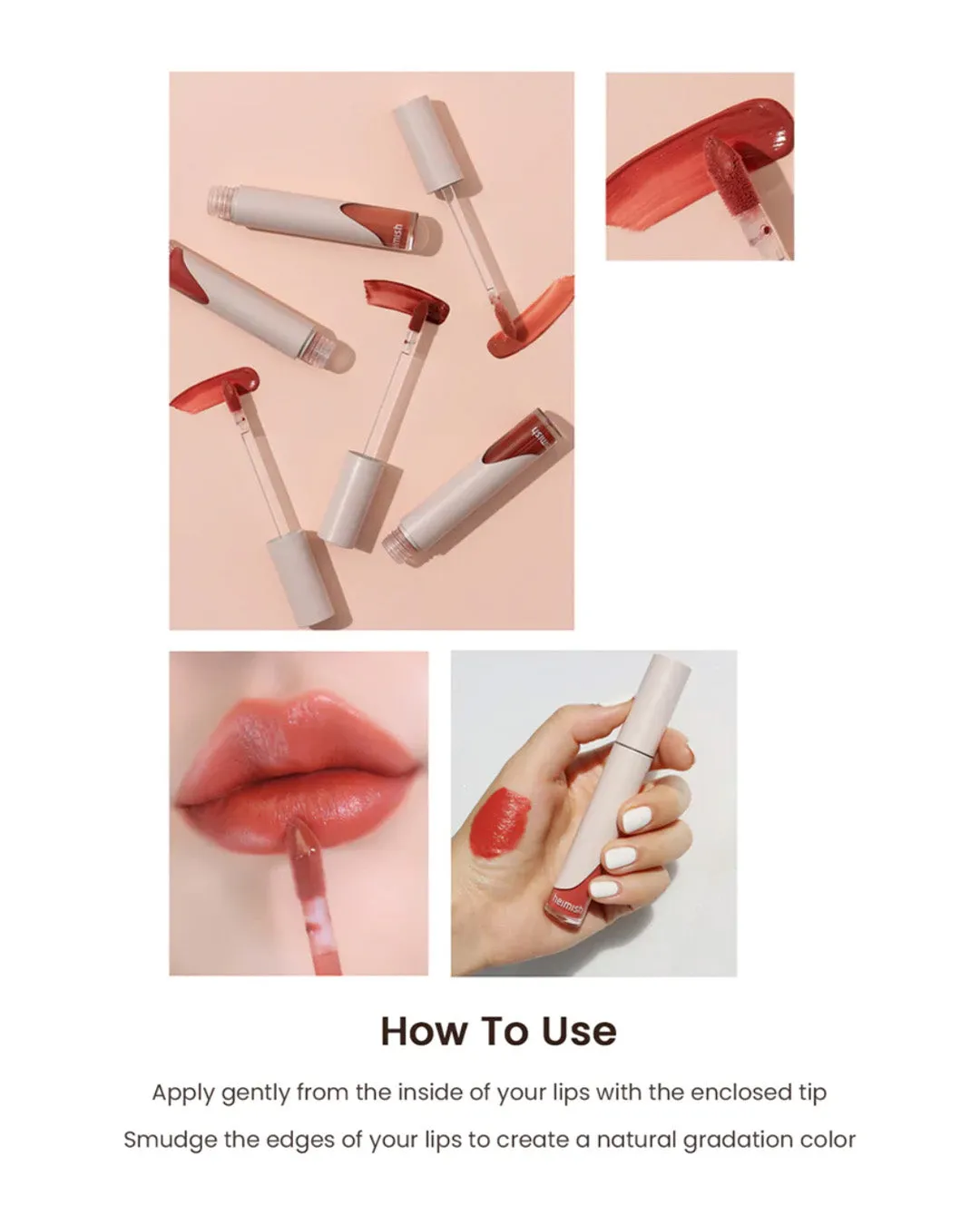 heimish

heimish

heimish

How To Use

Apply gently from the inside of your lips with the enclosed tip

Smudge the edges of your lips to create a natural gradation color