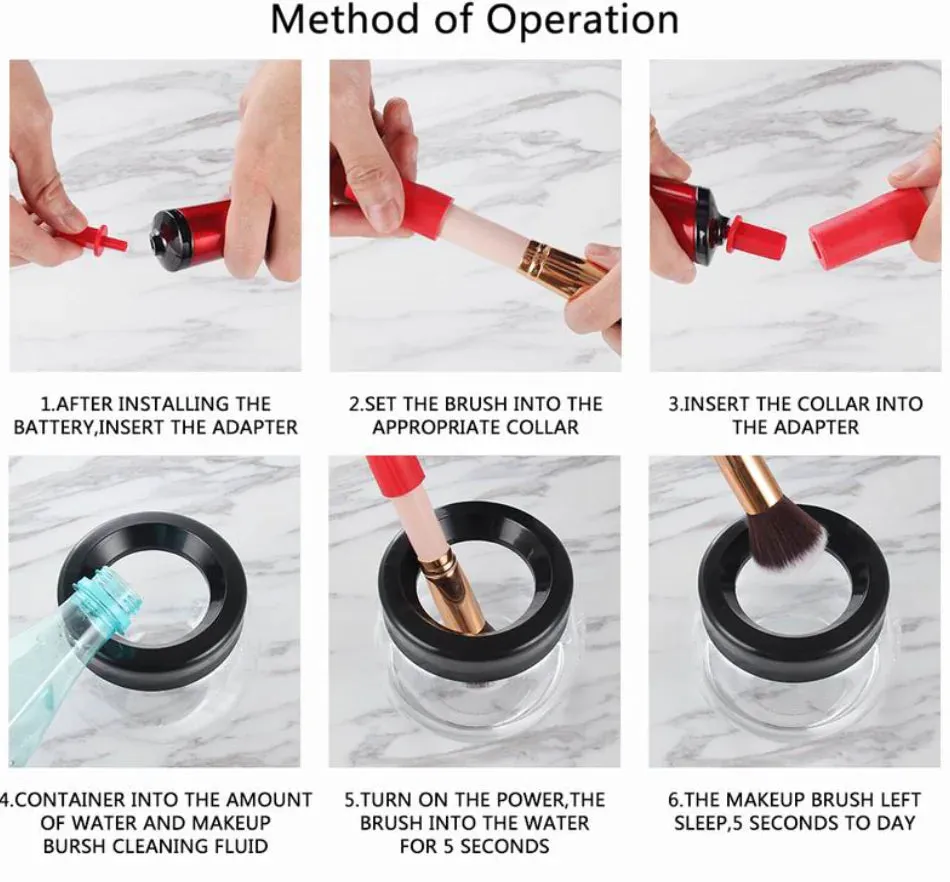 Method of Operation

1.AFTER INSTALLING THE BATTERY,INSERT THE ADAPTER

2.SET THE BRUSH INTO THE APPROPRIATE COLLAR

3.INSERT THE COLLAR INTO THE ADAPTER

4.CONTAINER INTO THE AMOUNT OF WATER AND MAKEUP BURSH CLEANING FLUID

5.TURN ON THE POWER,THE BRUSH INTO THE WATER FOR 5 SECONDS

6.THE MAKEUP BRUSH LEFT SLEEP,5 SECONDS TO DAY