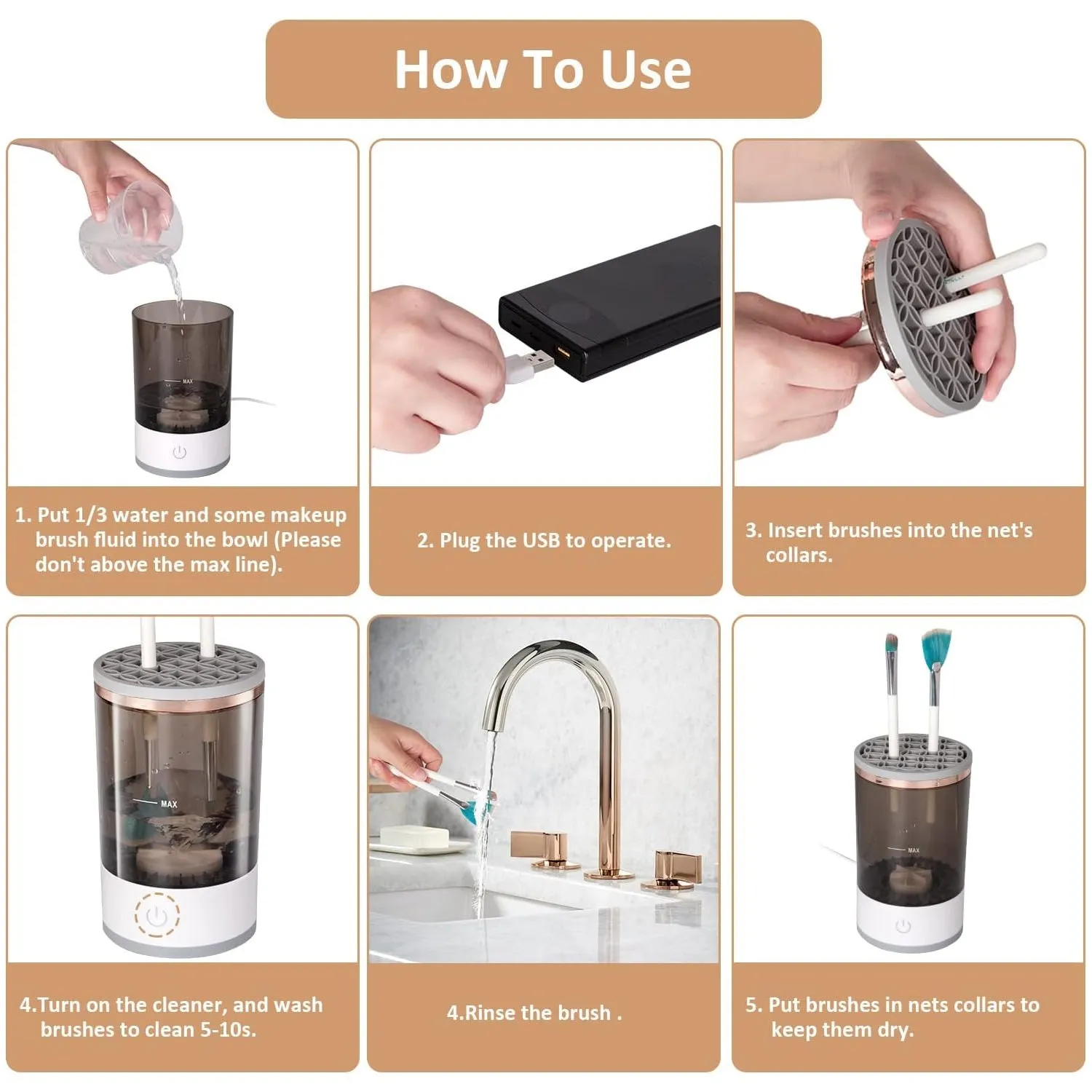 How To Use

MAX

1. Put 1/3 water and some makeup brush fluid into the bowl (Please don't above the max line).

2. Plug the USB to operate.

3. Insert brushes into the net's collars.

MAX

4.Turn on the cleaner, and wash brushes to clean 5-10s.

4.Rinse the brush .

MAX

5. Put brushes in nets collars to keep them dry.